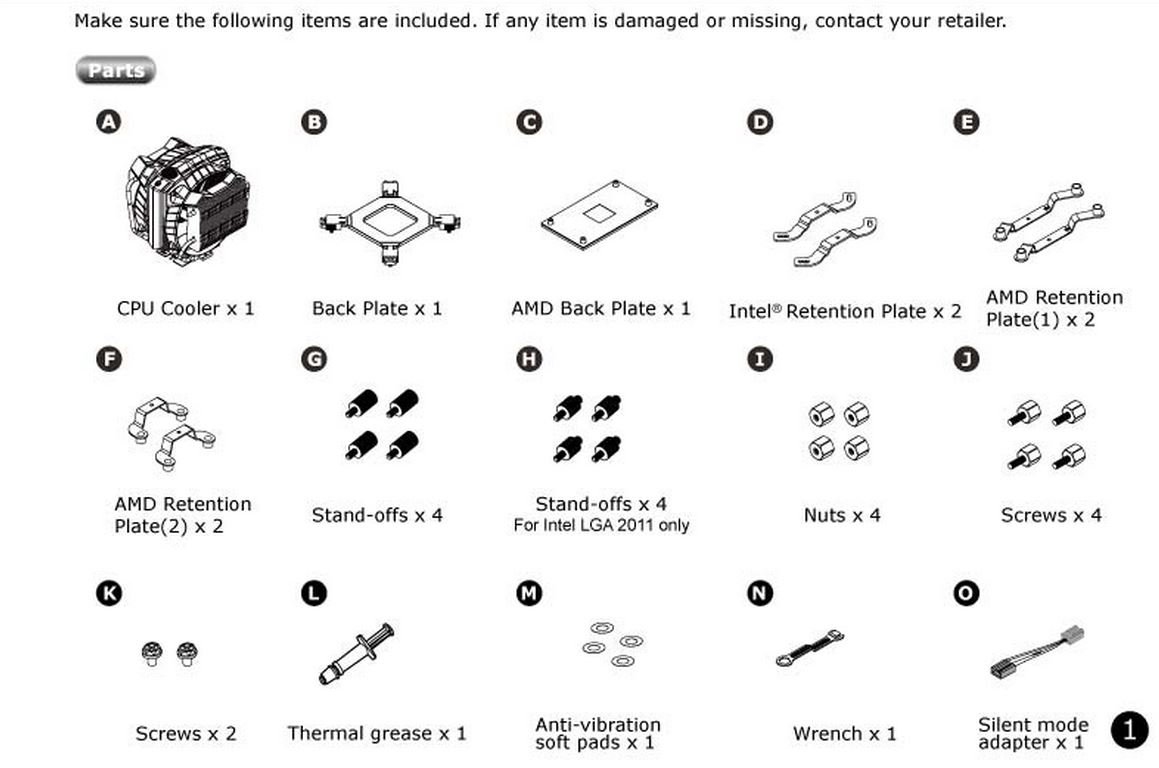 Make sure the following items are included. If any item is damaged or missing, contact your retailer.

Parts

A
CPU Cooler x 1

B
Back Plate x 1

C
AMD Back Plate x 1

D
Intel® Retention Plate x 2

E
AMD Retention Plate(1) x 2

F
AMD Retention Plate(2) x 2

G
Stand-offs x 4

H
Stand-offs x 4
For Intel LGA 2011 only

I
Nuts x 4

J
Screws x 4

K
Screws x 2

L
Thermal grease x 1

M
Anti-vibration soft pads x 1

N
Wrench x 1

O
Silent mode adapter x 1

1