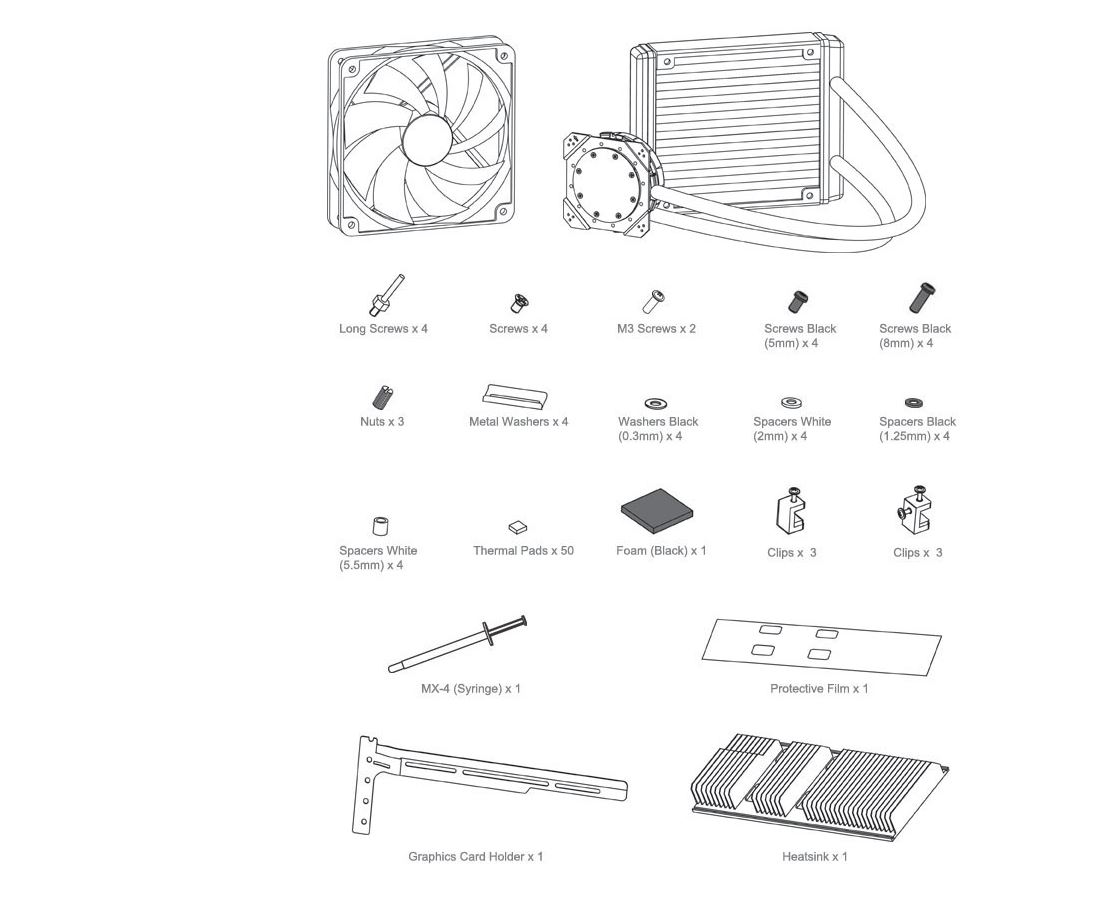 Long Screws x 4

Screws x 4

M3 Screws x 2

Screws Black (5mm) x 4

Screws Black (8mm) x 4

Nuts x 3

Metal Washers x 4

Washers Black (0.3mm) x 4

Spacers White (2mm) x 4

Spacers Black (1.25mm) x 4

Spacers White (5.5mm) x 4

Thermal Pads x 50

Foam (Black) x 1

Clips x 3

Clips x 3

MX-4 (Syringe) x 1

Protective Film x 1

Graphics Card Holder x 1

Heatsink x 1