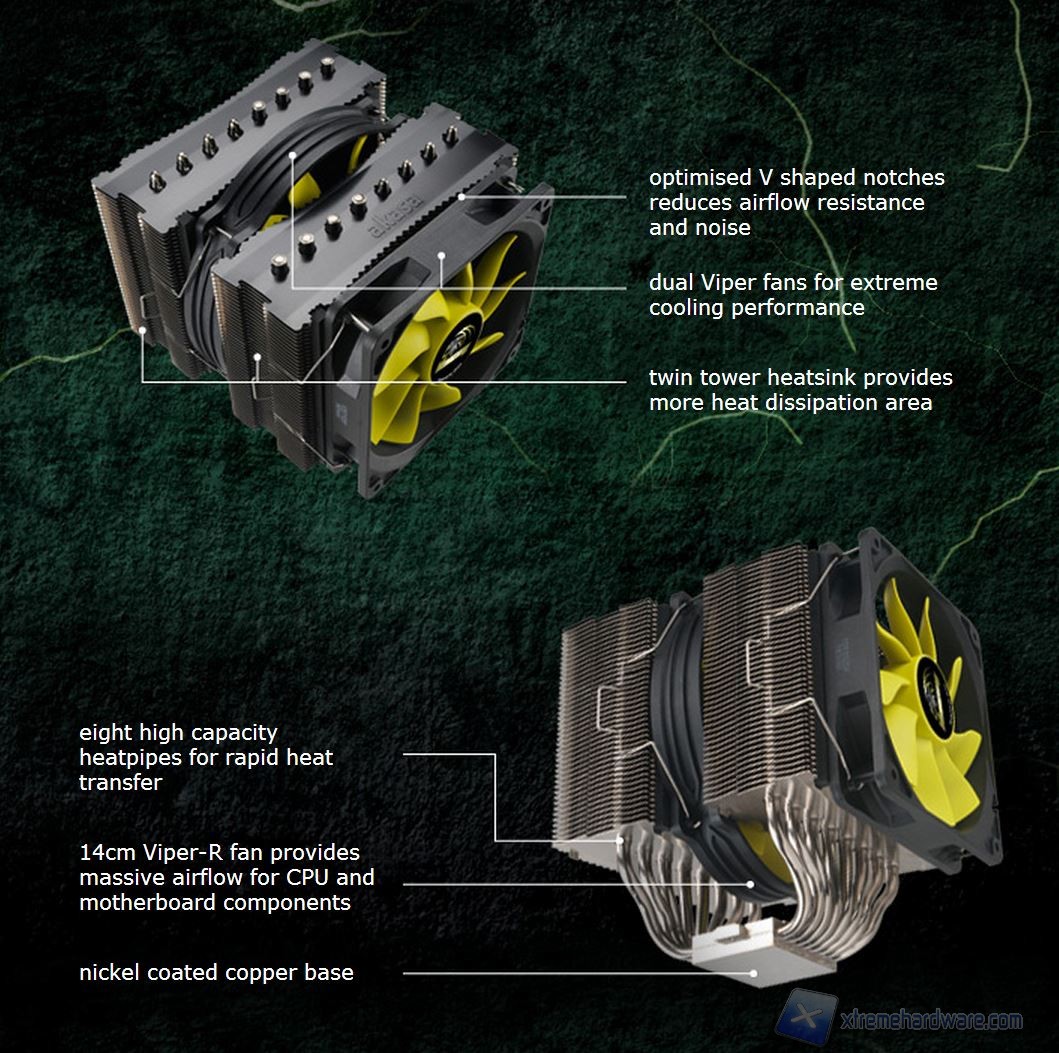 akasa

optimised V shaped notches reduces airflow resistance and noise

dual Viper fans for extreme cooling performance

twin tower heatsink provides more heat dissipation area

eight high capacity heatpipes for rapid heat transfer

14cm Viper-R fan provides massive airflow for CPU and motherboard components

nickel coated copper base

xtremehardware.com